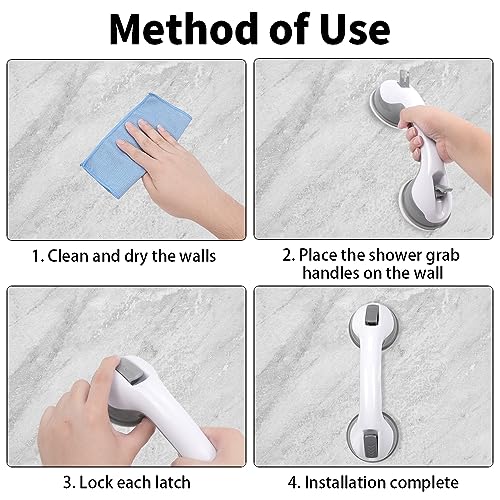 Method of Use

1. Clean and dry the walls

2. Place the shower grab handles on the wall

3. Lock each latch

4. Installation complete