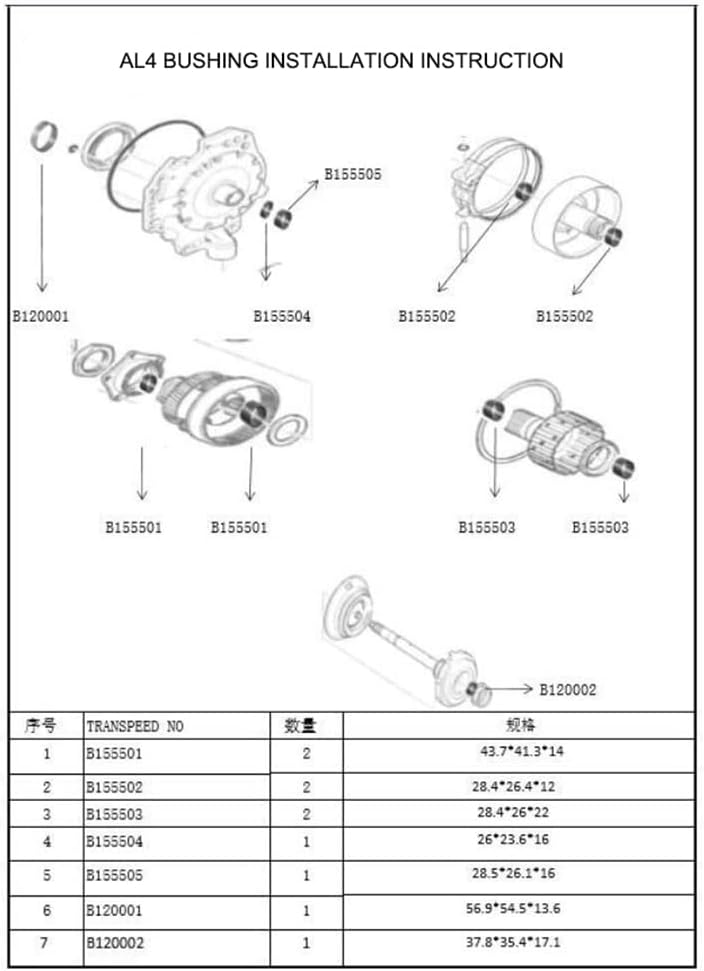 AL4 BUSHING INSTALLATION INSTRUCTION

B155505

B120001

B155504

B155502

B155502

B155501

B155501

B155503

B155503

B120002

| 序号 | TRANSPEED NO | 数量 | 规格 |
|---|---|---|---|
| 1 | B155501 | 2 | 43.7*41.3*14 |
| 2 | B155502 | 2 | 28.4*26.4*12 |
| 3 | B155503 | 2 | 28.4*26*22 |
| 4 | B155504 | 1 | 26*23.6*16 |
| 5 | B155505 | 1 | 28.5*26.1*16 |
| 6 | B120001 | 1 | 56.9*54.5*13.6 |
| 7 | B120002 | 1 | 37.8*35.4*17.1 |