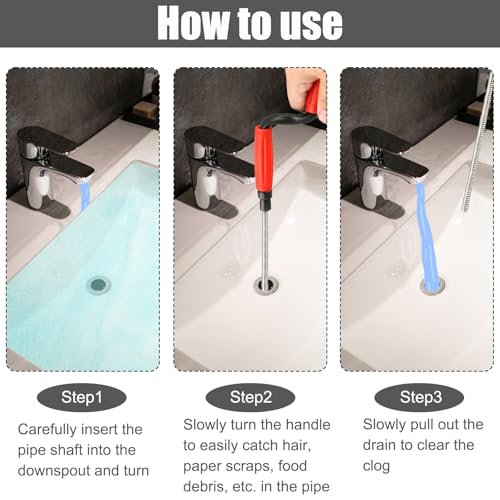 How to use

Step1

Carefully insert the pipe shaft into the downspout and turn

Step2

Slowly turn the handle to easily catch hair, paper scraps, food debris, etc. in the pipe

Step3

Slowly pull out the drain to clear the clog