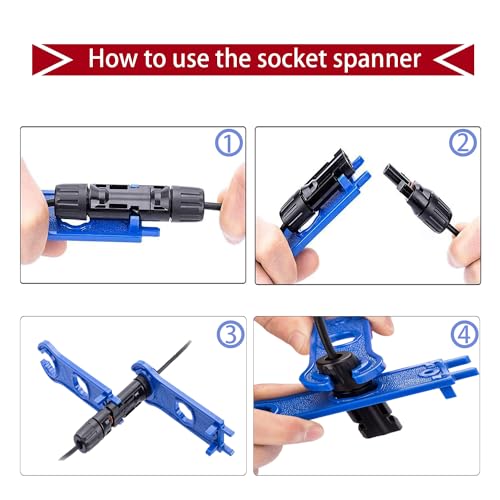 How to use the socket spanner

①

②

③

④