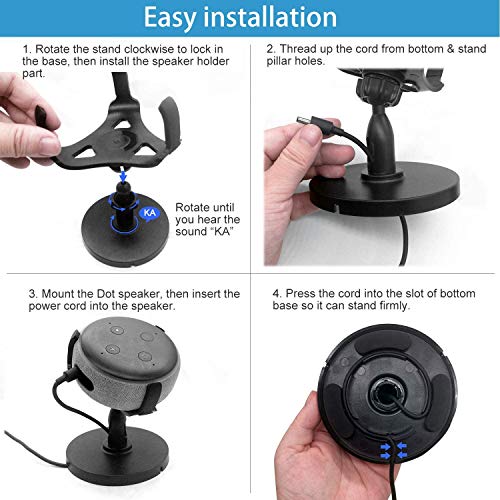 Easy installation

1. Rotate the stand clockwise to lock in the base, then install the speaker holder part.

KA

Rotate until you hear the sound "KA"

2. Thread up the cord from bottom & stand pillar holes.

3. Mount the Dot speaker, then insert the power cord into the speaker.

4. Press the cord into the slot of bottom base so it can stand firmly.