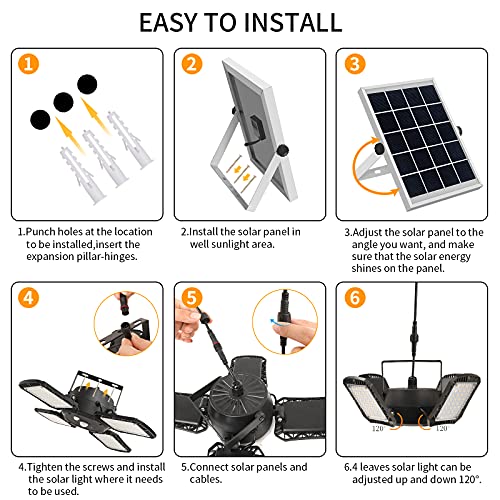 EASY TO INSTALL

1

1.Punch holes at the location to be installed,insert the expansion pillar-hinges.

2

2.Install the solar panel in well sunlight area.

3

3.Adjust the solar panel to the angle you want, and make sure that the solar energy shines on the panel.

4

4.Tighten the screws and install the solar light where it needs to be used.

5

5.Connect solar panels and cables.

6

120°

120°

6.4 leaves solar light can be adjusted up and down 120°.