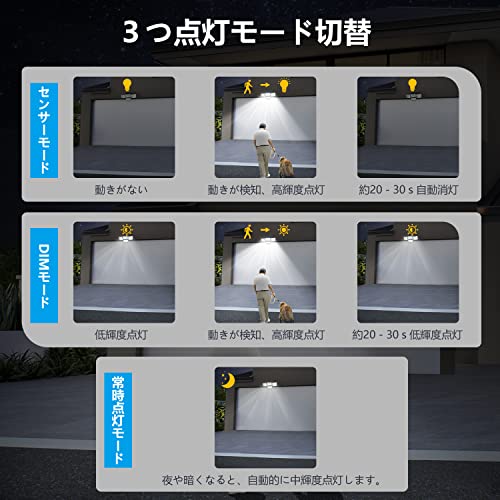 ３つ点灯モード切替

センサーモード

動きがない

動きが検知、高輝度点灯

約20 - 30 s 自動消灯

DIMモード

低輝度点灯

動きが検知、高輝度点灯

約20 - 30 s 低輝度点灯

常時点灯モード

夜や暗くなると、自動的に中輝度点灯します。