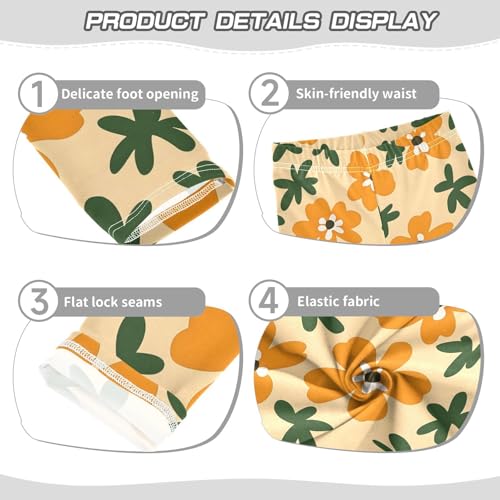 PRODUCT DETAILS DISPLAY

1 Delicate foot opening

2 Skin-friendly waist

3 Flat lock seams

4 Elastic fabric