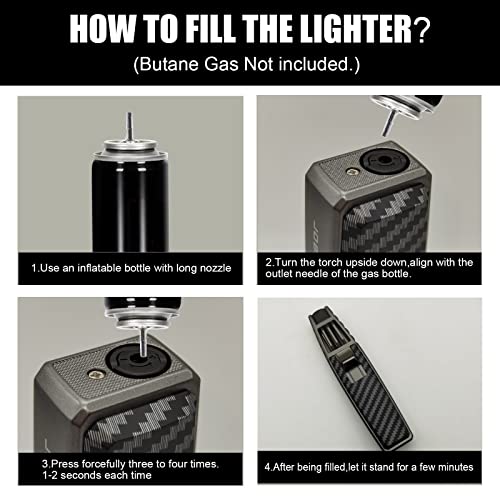 HOW TO FILL THE LIGHTER?
(Butane Gas Not included.)

1.Use an inflatable bottle with long nozzle

2.Turn the torch upside down,align with the outlet needle of the gas bottle.

3.Press forcefully three to four times. 1-2 seconds each time

4.After being filled,let it stand for a few minutes