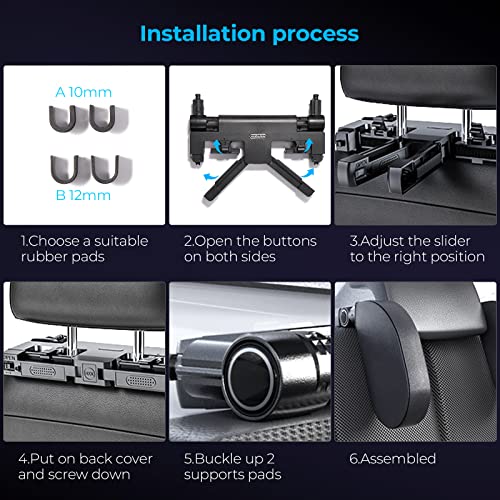 Installation process

A 10mm

B 12mm

1.Choose a suitable rubber pads

2.Open the buttons on both sides

3.Adjust the slider to the right position

4.Put on back cover and screw down

5.Buckle up 2 supports pads

6.Assembled