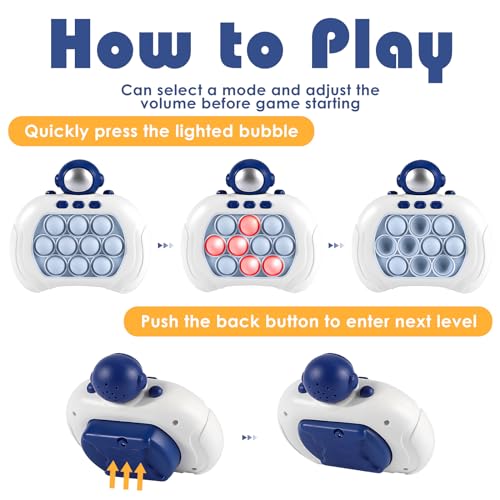 How to Play

Can select a mode and adjust the volume before game starting

Quickly press the lighted bubble

Push the back button to enter next level