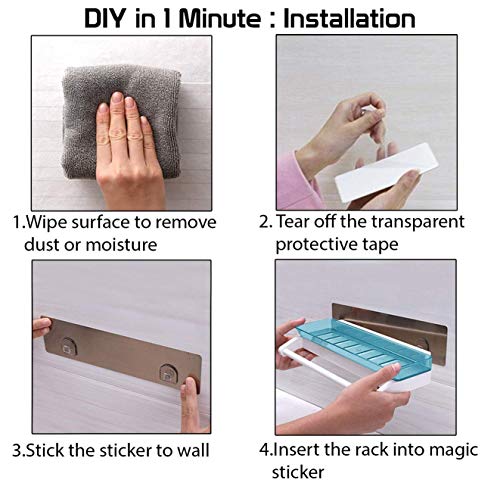 DIY in 1 Minute : Installation

1.Wipe surface to remove dust or moisture

2. Tear off the transparent protective tape

3.Stick the sticker to wall

4.Insert the rack into magic sticker