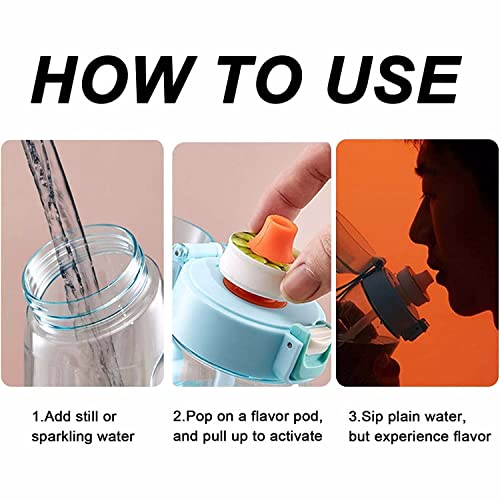 HOW TO USE

1.Add still or sparkling water

2.Pop on a flavor pod, and pull up to activate

3.Sip plain water, but experience flavor