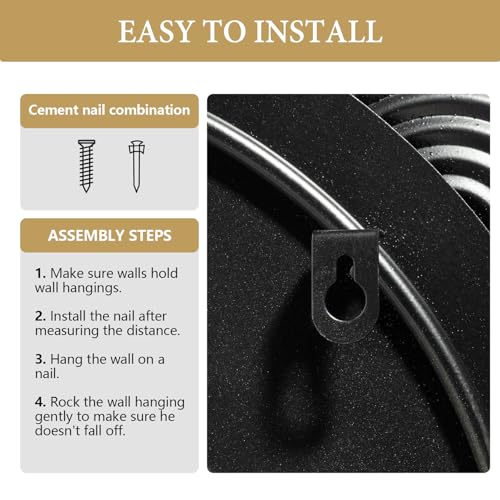 EASY TO INSTALL

Cement nail combination

ASSEMBLY STEPS

1. Make sure walls hold wall hangings.

2. Install the nail after measuring the distance.

3. Hang the wall on a nail.

4. Rock the wall hanging gently to make sure he doesn't fall off.