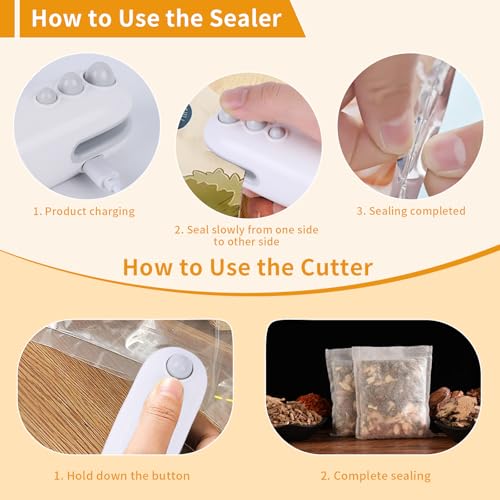 How to Use the Sealer

1. Product charging

2. Seal slowly from one side to other side

3. Sealing completed

How to Use the Cutter

1. Hold down the button

2. Complete sealing