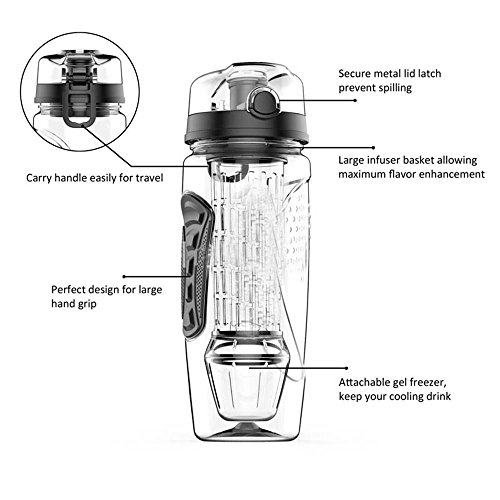 Secure metal lid latch prevent spilling

Large infuser basket allowing maximum flavor enhancement

Carry handle easily for travel

Perfect design for large hand grip

Attachable gel freezer, keep your cooling drink