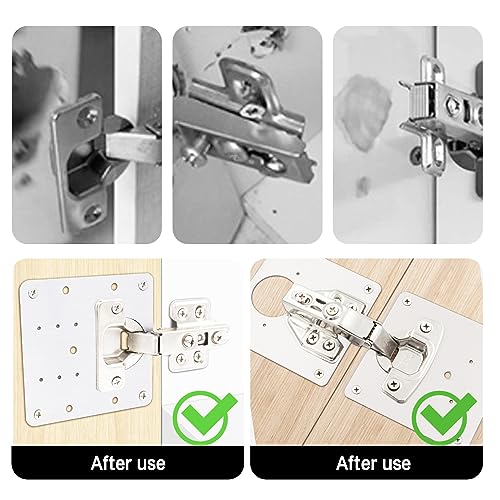 After use

After use