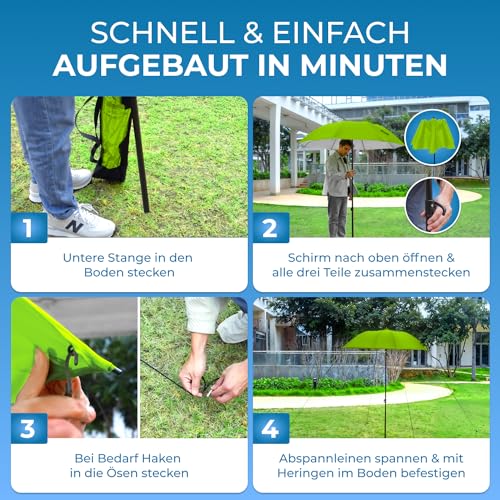 SCHNELL & EINFACH
AUFGEBAUT IN MINUTEN

N

1

Untere Stange in den Boden stecken

2

Schirm nach oben öffnen & alle drei Teile zusammenstecken

3

Bei Bedarf Haken in die Ösen stecken

4

Abspannleinen spannen & mit Heringen im Boden befestigen