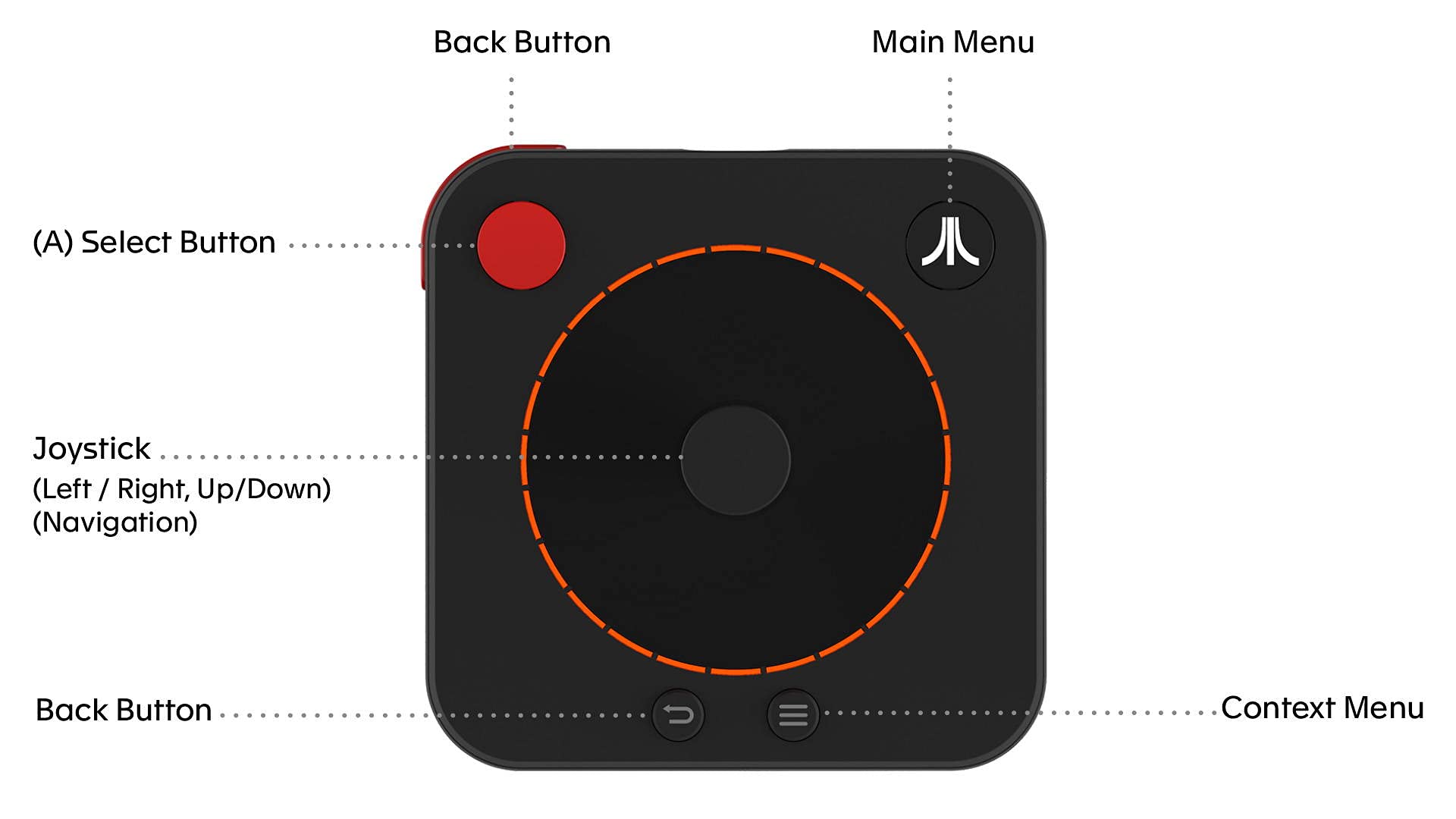 Back Button

Main Menu

(A) Select Button

Joystick
(Left / Right, Up/Down)
(Navigation)

Back Button

Context Menu