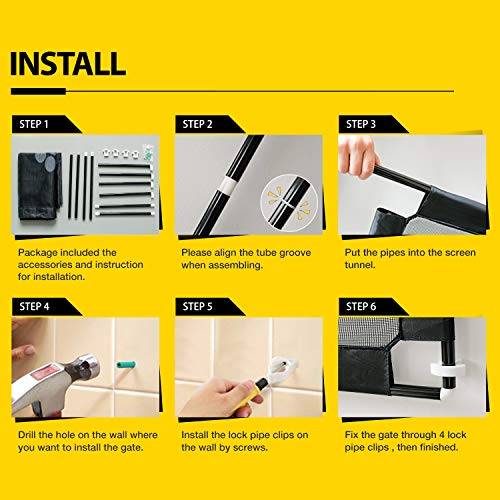 INSTALL

STEP 1

Package included the accessories and instruction for installation.

STEP 2

Please align the tube groove when assembling.

STEP 3

Put the pipes into the screen tunnel.

STEP 4

Drill the hole on the wall where you want to install the gate.

STEP 5

Install the lock pipe clips on the wall by screws.

STEP 6

Fix the gate through 4 lock pipe clips , then finished.