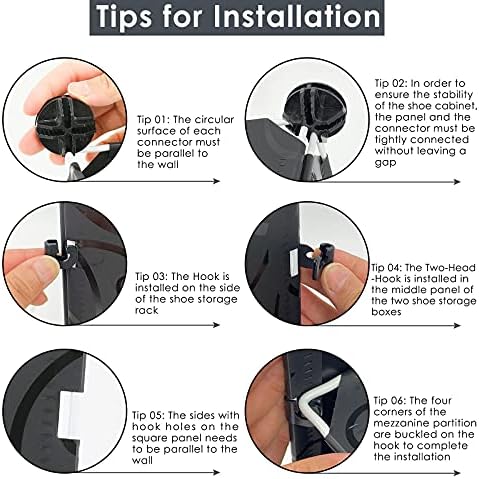 Tips for Installation

Tip 01: The circular surface of each connector must be parallel to the wall

Tip 02: In order to ensure the stability of the shoe cabinet, the panel and the connector must be tightly connected without leaving a gap

Tip 03: The Hook is installed on the side of the shoe storage rack

Tip 04: The Two-Head -Hook is installed in the middle panel of the two shoe storage boxes

Tip 05: The sides with hook holes on the square panel needs to be parallel to the wall

Tip 06: The four corners of the mezzanine partition are buckled on the hook to complete the installation