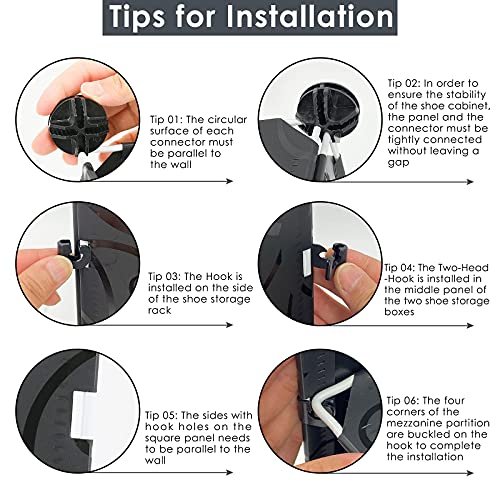 Tips for Installation

Tip 01: The circular surface of each connector must be parallel to the wall

Tip 02: In order to ensure the stability of the shoe cabinet, the panel and the connector must be tightly connected without leaving a gap

Tip 03: The Hook is installed on the side of the shoe storage rack

Tip 04: The Two-Head -Hook is installed in the middle panel of the two shoe storage boxes

Tip 05: The sides with hook holes on the square panel needs to be parallel to the wall

Tip 06: The four corners of the mezzanine partition are buckled on the hook to complete the installation