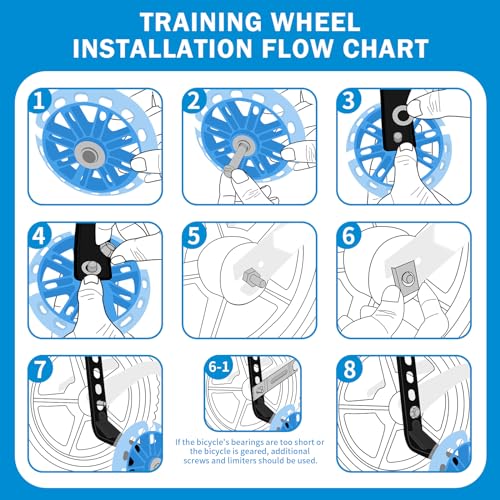 TRAINING WHEEL INSTALLATION FLOW CHART

1

2

3

4

5

6

7

6-1

If the bicycle's bearings are too short or the bicycle is geared, additional screws and limiters should be used.

8