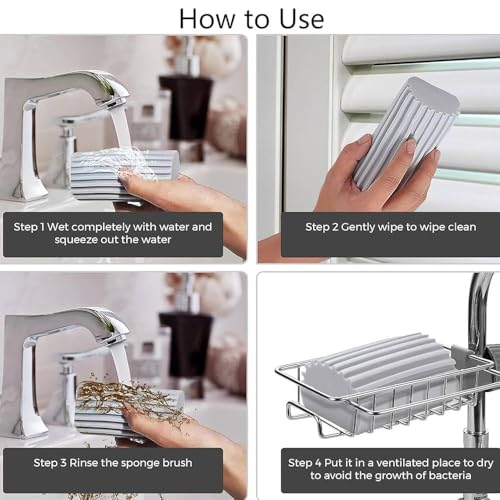 How to Use

Step 1 Wet completely with water and squeeze out the water

Step 2 Gently wipe to wipe clean

Step 3 Rinse the sponge brush

Step 4 Put it in a ventilated place to dry to avoid the growth of bacteria