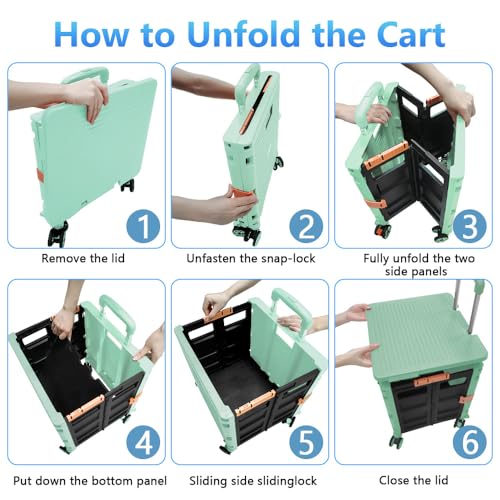 How to Unfold the Cart

1
Remove the lid

2
Unfasten the snap-lock

3
Fully unfold the two side panels

4
Put down the bottom panel

5
Sliding side slidinglock

6
Close the lid