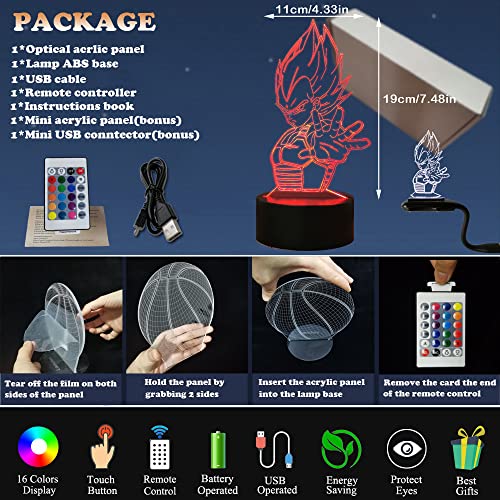 PACKAGE

1*Optical acrlic panel
1*Lamp ABS base
1*USB cable
1*Remote controller
1*Instructions book
1*Mini acrylic panel(bonus)
1*Mini USB conntector(bonus)

11cm/4.33in

19cm/7.48in

Tear off the film on both sides of the panel

Hold the panel by grabbing 2 sides

Insert the acrylic panel into the lamp base

Remove the card the end of the remote control

16 Colors Display

Touch Button

Remote Control

Battery Operated

USB Operated

Energy Saving

Protect Eyes

Best Gifts