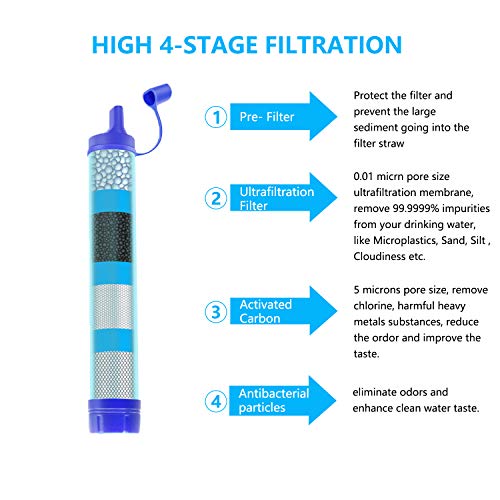 HIGH 4-STAGE FILTRATION

1 Pre- Filter

Protect the filter and prevent the large sediment going into the filter straw

2 Ultrafiltration Filter

0.01 micrn pore size ultrafiltration membrane, remove 99.9999% impurities from your drinking water, like Microplastics, Sand, Silt , Cloudiness etc.

3 Activated Carbon

5 microns pore size, remove chlorine, harmful heavy metals substances, reduce the ordor and improve the taste.

4 Antibacterial particles

eliminate odors and enhance clean water taste.