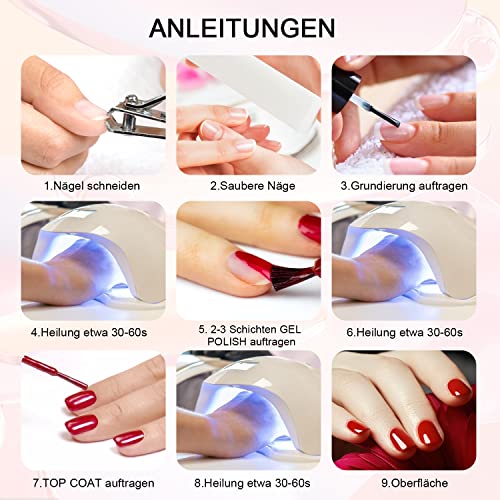 ANLEITUNGEN

1.Nägel schneiden

2.Saubere Näge

3.Grundierung auftragen

4.Heilung etwa 30-60s

5. 2-3 Schichten GEL POLISH auftragen

6.Heilung etwa 30-60s

7.TOP COAT auftragen

8.Heilung etwa 30-60s

9.Oberfläche