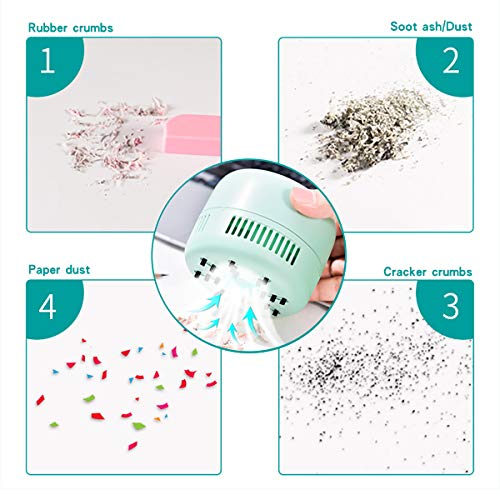 Rubber crumbs

1

Soot ash/Dust

2

Paper dust

4

Cracker crumbs

3