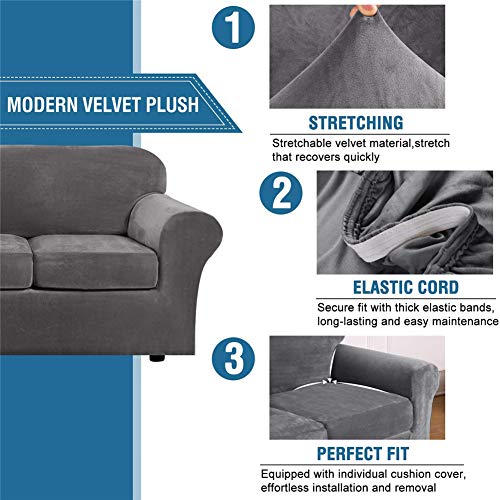 MODERN VELVET PLUSH

1

STRETCHING

Stretchable velvet material,stretch that recovers quickly

2

ELASTIC CORD

Secure fit with thick elastic bands, long-lasting and easy maintenance

3

PERFECT FIT

Equipped with individual cushion cover, effortless installation and removal