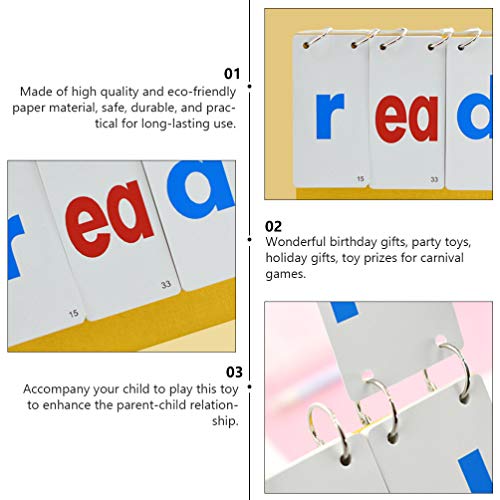 01
Made of high quality and eco-friendly paper material, safe, durable, and practical for long-lasting use.

r ea d
15 33

r ea d
15 33

02
Wonderful birthday gifts, party toys, holiday gifts, toy prizes for carnival games.

03
Accompany your child to play this toy to enhance the parent-child relationship.