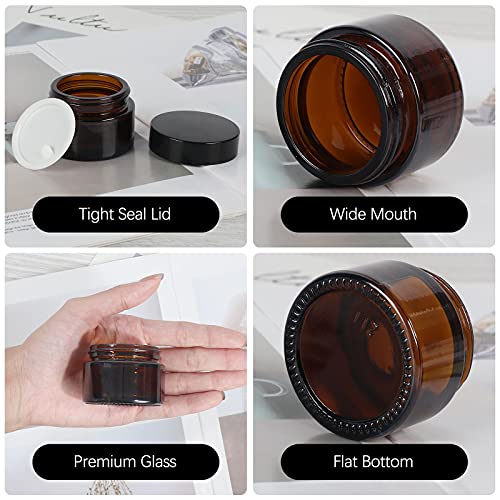 Tight Seal Lid

Wide Mouth

Premium Glass

Flat Bottom