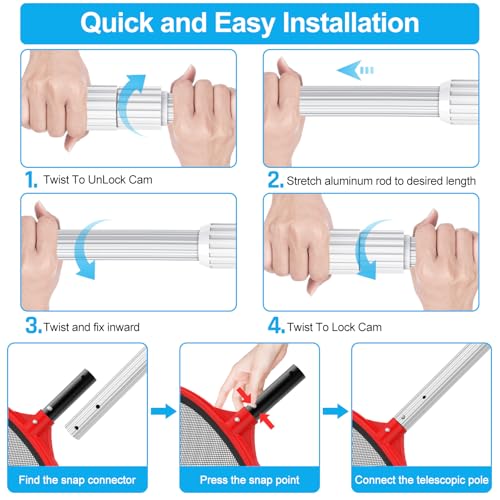 Quick and Easy Installation

1. Twist To UnLock Cam

2. Stretch aluminum rod to desired length

3. Twist and fix inward

4. Twist To Lock Cam

Find the snap connector

Press the snap point

Connect the telescopic pole