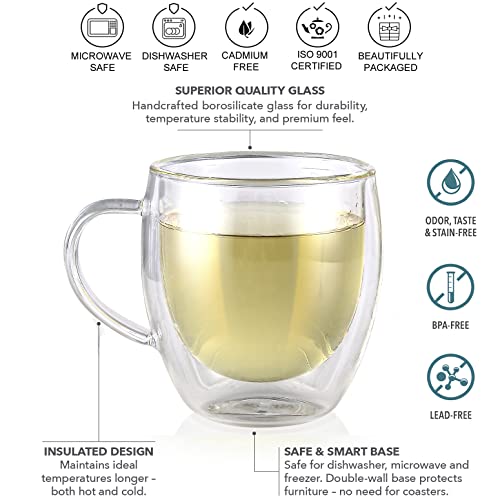 MICROWAVE SAFE

DISHWASHER SAFE

CADMIUM FREE

ISO 9001 CERTIFIED

BEAUTIFULLY PACKAGED

SUPERIOR QUALITY GLASS
Handcrafted borosilicate glass for durability, temperature stability, and premium feel.

ODOR, TASTE & STAIN-FREE

BPA-FREE

LEAD-FREE

INSULATED DESIGN
Maintains ideal temperatures longer – both hot and cold.

SAFE & SMART BASE
Safe for dishwasher, microwave and freezer. Double-wall base protects furniture – no need for coasters.