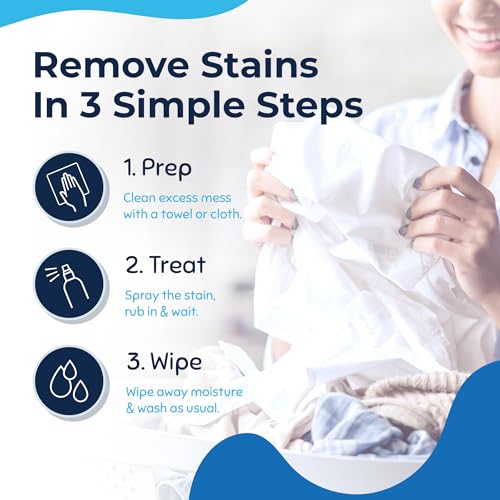 Remove Stains In 3 Simple Steps

1. Prep

Clean excess mess with a towel or cloth.

2. Treat

Spray the stain, rub in & wait.

3. Wipe

Wipe away moisture & wash as usual.