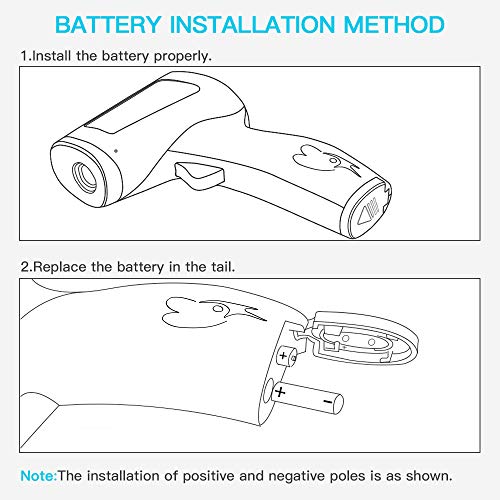 BATTERY INSTALLATION METHOD

1.Install the battery properly.

2.Replace the battery in the tail.

+

+

−

Note:The installation of positive and negative poles is as shown.