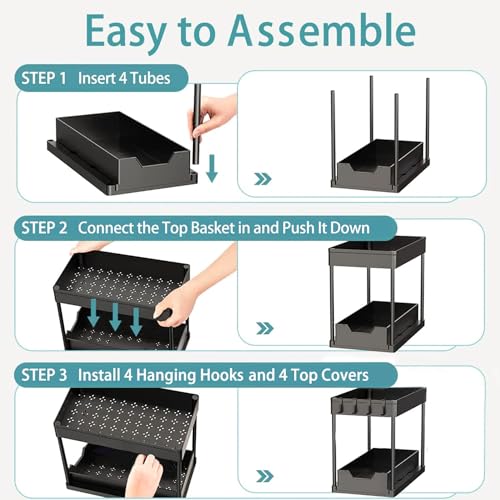 Easy to Assemble

STEP 1 Insert 4 Tubes

STEP 2 Connect the Top Basket in and Push It Down

STEP 3 Install 4 Hanging Hooks and 4 Top Covers