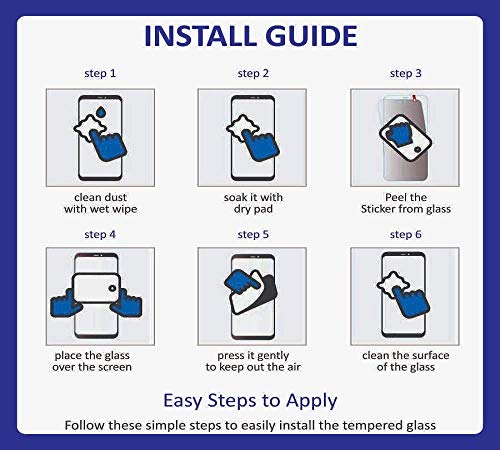 INSTALL GUIDE

step 1

clean dust with wet wipe

step 2

soak it with dry pad

step 3

Peel the Sticker from glass

step 4

place the glass over the screen

step 5

press it gently to keep out the air

step 6

clean the surface of the glass

Easy Steps to Apply

Follow these simple steps to easily install the tempered glass