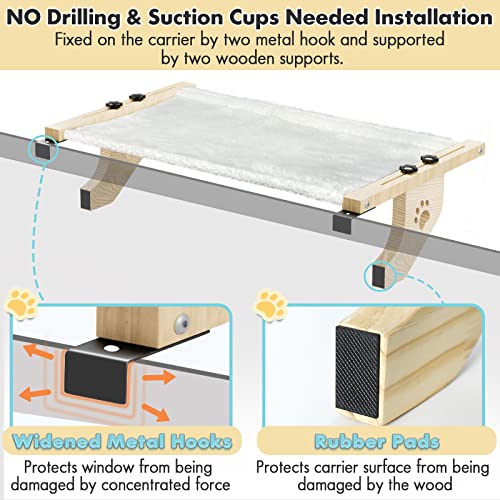 NO Drilling & Suction Cups Needed Installation
Fixed on the carrier by two metal hook and supported by two wooden supports.

Widened Metal Hooks
Protects window from being damaged by concentrated force

Rubber Pads
Protects carrier surface from being damaged by the wood