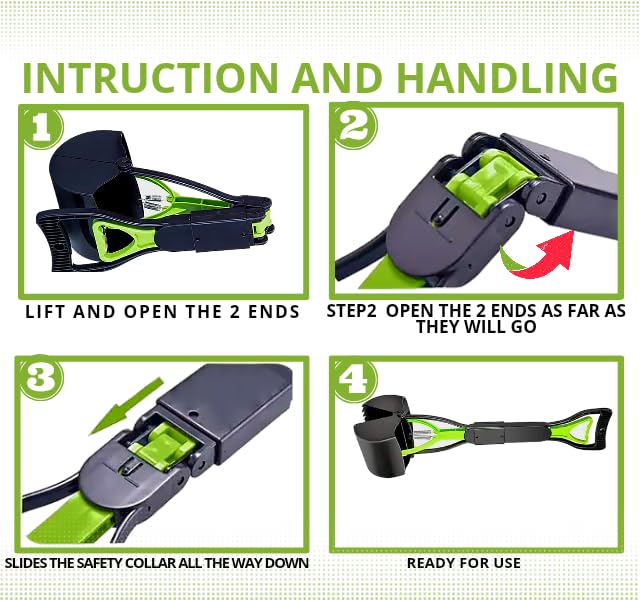 INTRUCTION AND HANDLING

1

LIFT AND OPEN THE 2 ENDS

2

STEP2 OPEN THE 2 ENDS AS FAR AS THEY WILL GO

3

SLIDES THE SAFETY COLLAR ALL THE WAY DOWN

4

READY FOR USE