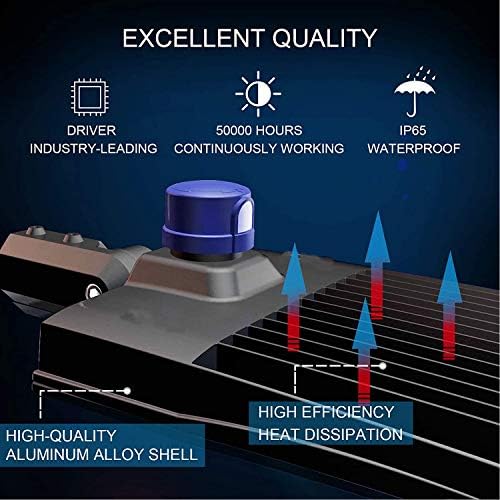 EXCELLENT QUALITY

DRIVER
INDUSTRY-LEADING

50000 HOURS
CONTINUOUSLY WORKING

IP65
WATERPROOF

HIGH-QUALITY
ALUMINUM ALLOY SHELL

HIGH EFFICIENCY
HEAT DISSIPATION