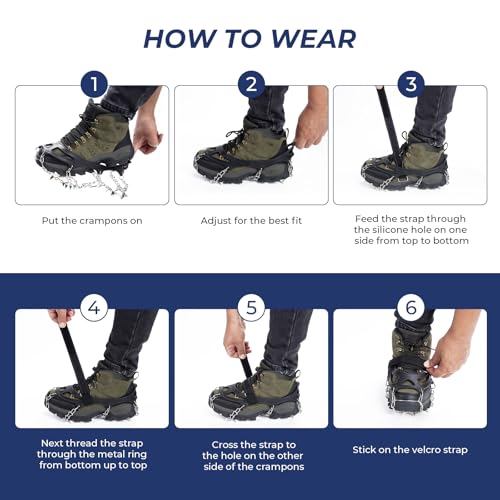 HOW TO WEAR

1

Put the crampons on

2

Adjust for the best fit

3

Feed the strap through the silicone hole on one side from top to bottom

4

Next thread the strap through the metal ring from bottom up to top

5

Cross the strap to the hole on the other side of the crampons

6

Stick on the velcro strap