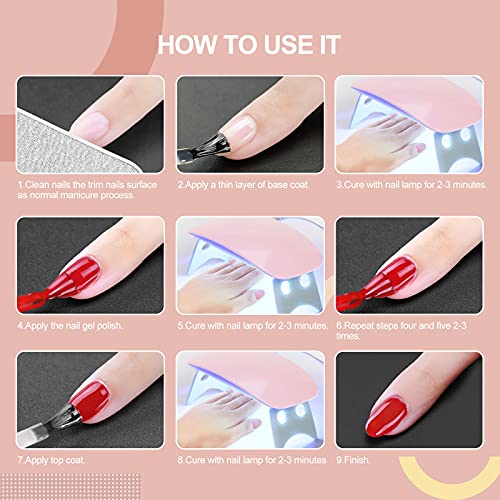 HOW TO USE IT

1.Clean nails the trim nails surface as normal manicure process.

2.Apply a thin layer of base coat.

3.Cure with nail lamp for 2-3 minutes.

4.Apply the nail gel polish.

5.Cure with nail lamp for 2-3 minutes.

6.Repeat steps four and five 2-3 times.

7.Apply top coat.

8.Cure with nail lamp for 2-3 minutes

9.Finish.