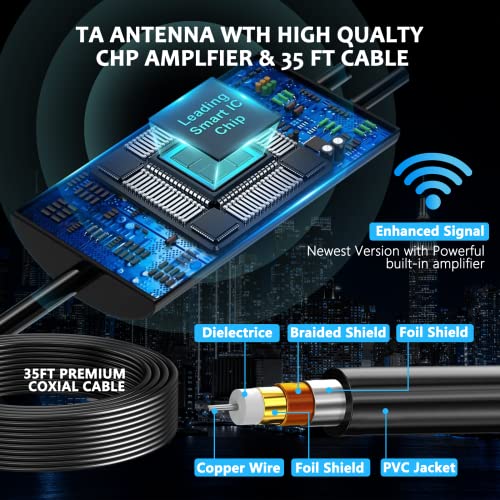 TA ANTENNA WTH HIGH QUALTY CHP AMPLFIER & 35 FT CABLE

Leading Smart IC Chip

Enhanced Signal

Newest Version with Powerful built-in amplifier

Dielectrice

Braided Shield

Foil Shield

35FT PREMIUM COXIAL CABLE

Copper Wire

Foil Shield

PVC Jacket