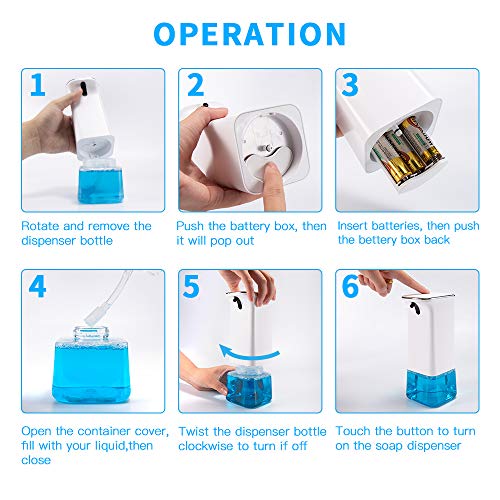 OPERATION

1

Rotate and remove the dispenser bottle

2

Push the battery box, then it will pop out

3

Insert batteries, then push the bettery box back

4

Open the container cover, fill with your liquid,then close

5

Twist the dispenser bottle clockwise to turn if off

6

Touch the button to turn on the soap dispenser