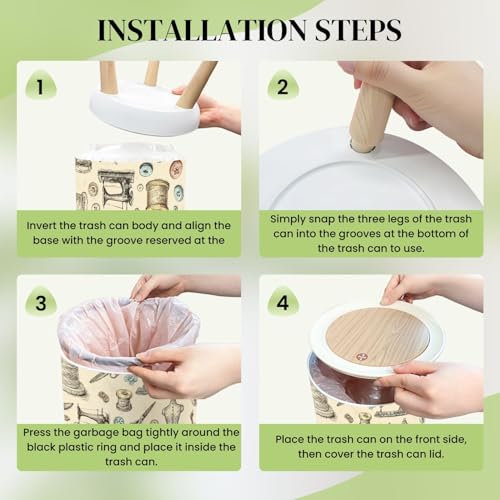 INSTALLATION STEPS

1

Invert the trash can body and align the base with the groove reserved at the

2

Simply snap the three legs of the trash can into the grooves at the bottom of the trash can to use.

3

Press the garbage bag tightly around the black plastic ring and place it inside the trash can.

4

Place the trash can on the front side, then cover the trash can lid.