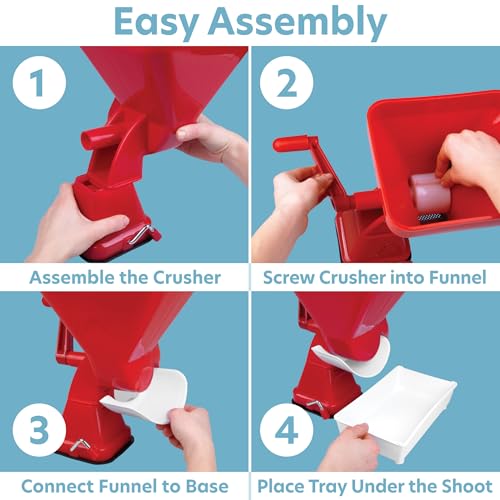 Easy Assembly

1

Assemble the Crusher

2

Screw Crusher into Funnel

3

Connect Funnel to Base

4

Place Tray Under the Shoot