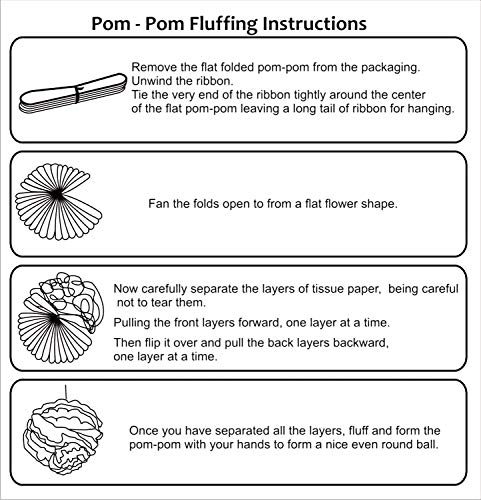 Pom - Pom Fluffing Instructions

Remove the flat folded pom-pom from the packaging.
Unwind the ribbon.
Tie the very end of the ribbon tightly around the center of the flat pom-pom leaving a long tail of ribbon for hanging.

Fan the folds open to from a flat flower shape.

Now carefully separate the layers of tissue paper, being careful not to tear them.

Pulling the front layers forward, one layer at a time.

Then flip it over and pull the back layers backward, one layer at a time.

Once you have separated all the layers, fluff and form the pom-pom with your hands to form a nice even round ball.