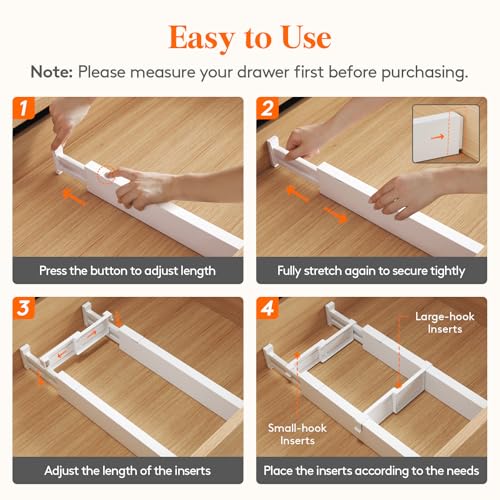 Easy to Use

Note: Please measure your drawer first before purchasing.

1

Press the button to adjust length

2

Fully stretch again to secure tightly

3

Adjust the length of the inserts

4

Large-hook Inserts

Small-hook Inserts

Place the inserts according to the needs