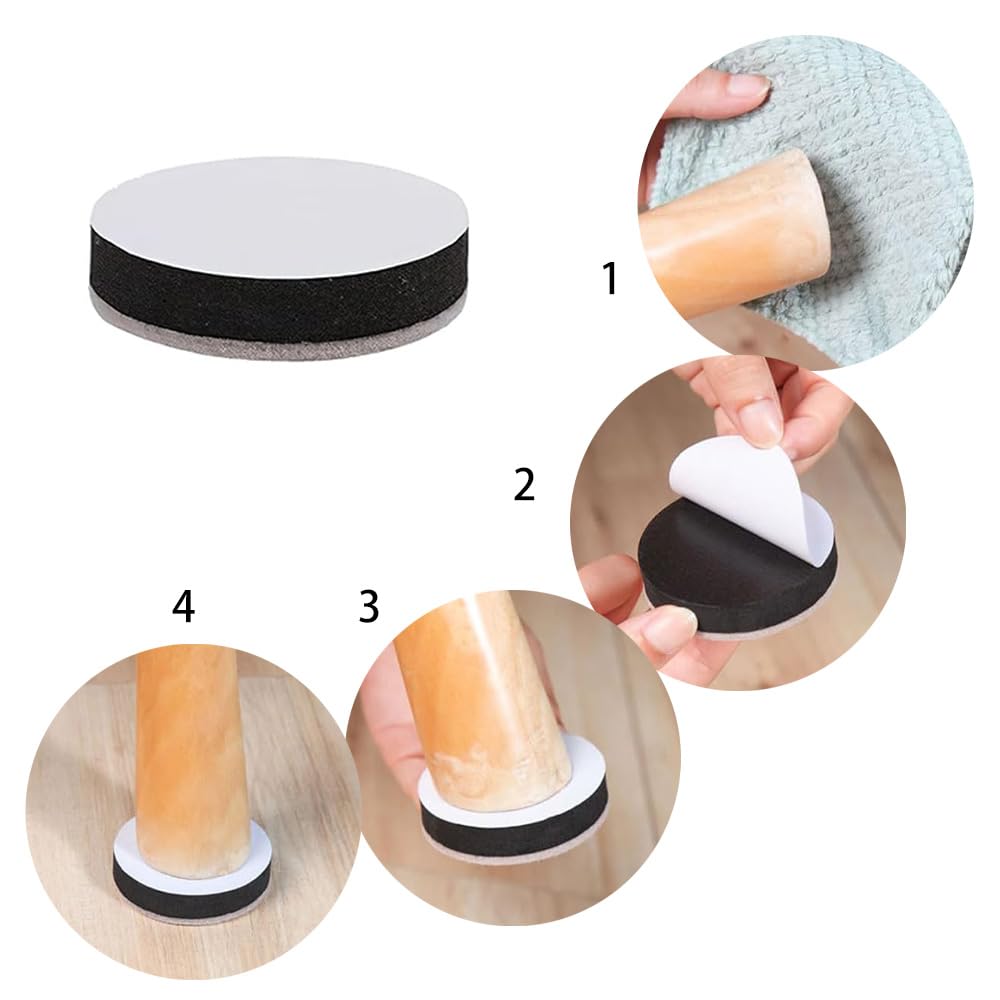 1

2

4

3